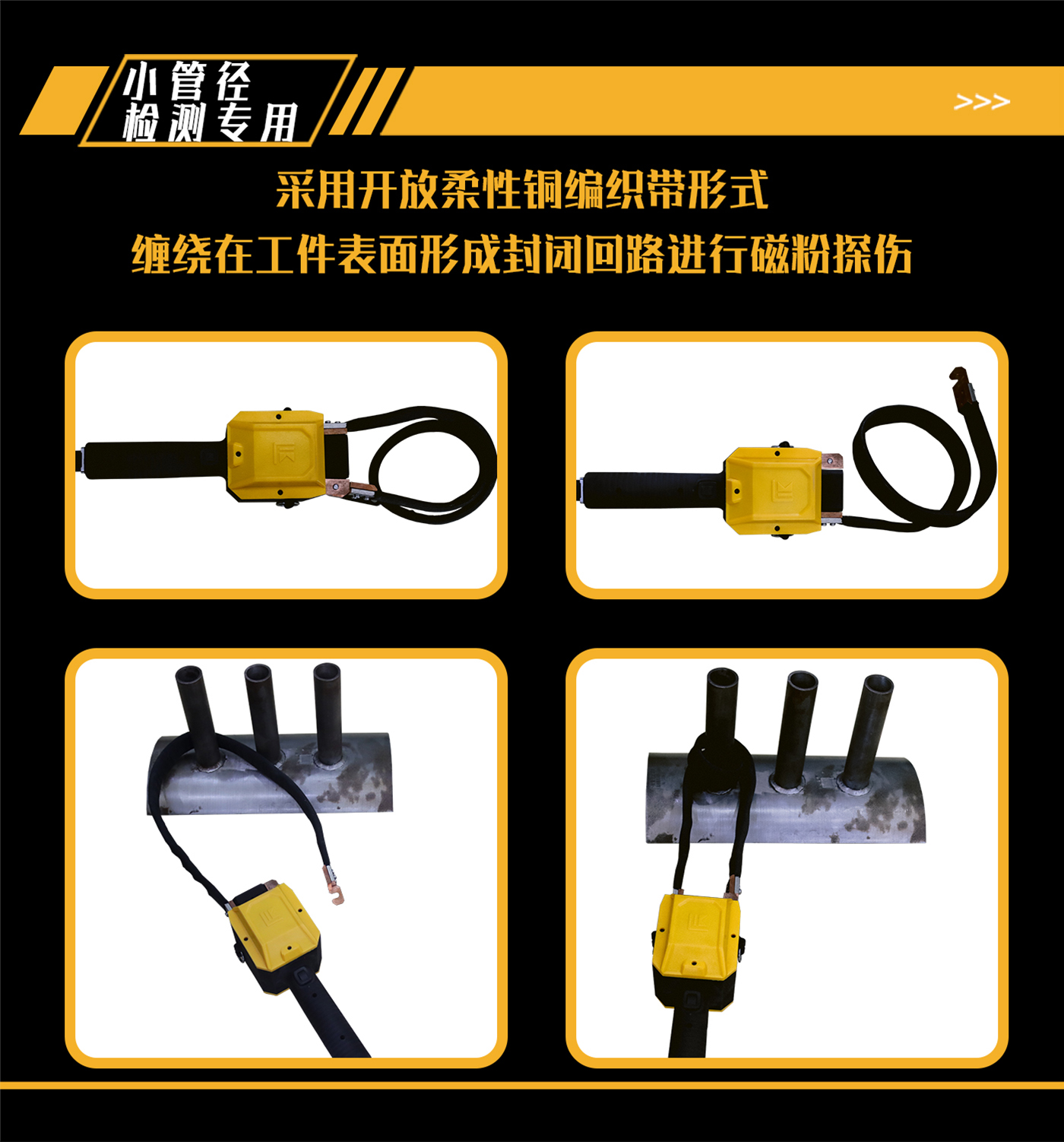 小管径
检测专用

>>>

采用开放柔性铜编织带形式
缠绕在工件表面形成封闭回路进行磁粉探伤